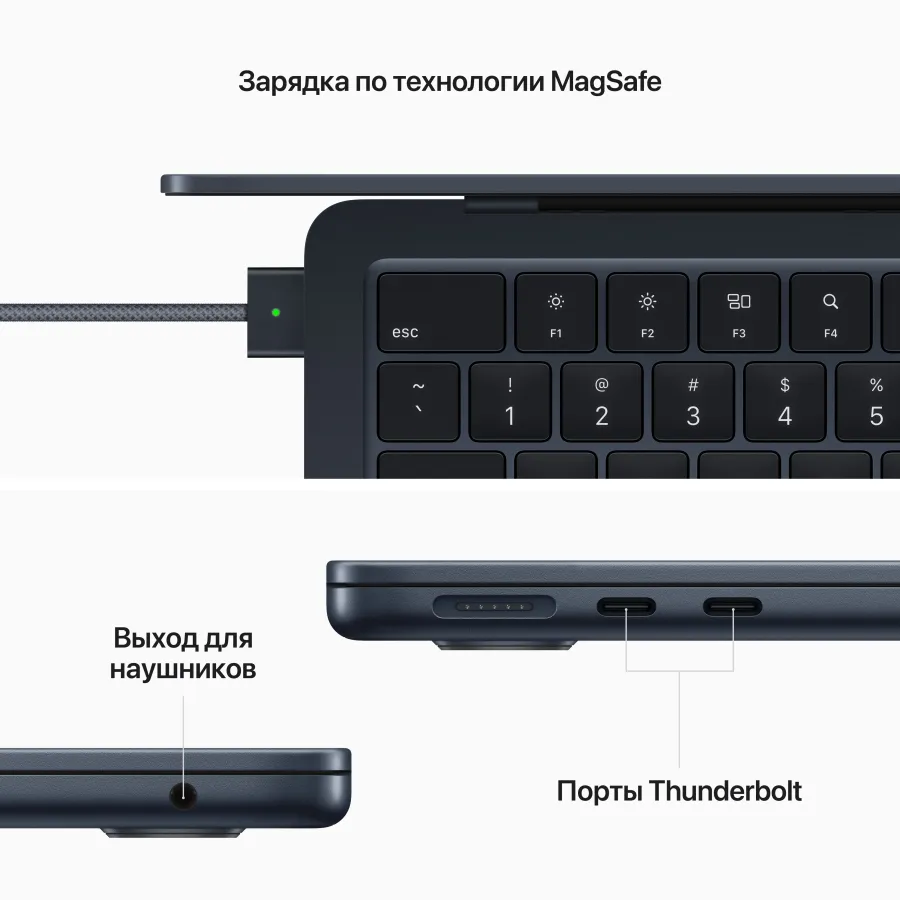 Зарядка по технологии MagSafe

esc
F1
F2
F3
F4
~
`
!
1
@
2
#
3
$
4
%
5

Выход для наушников

Порты Thunderbolt