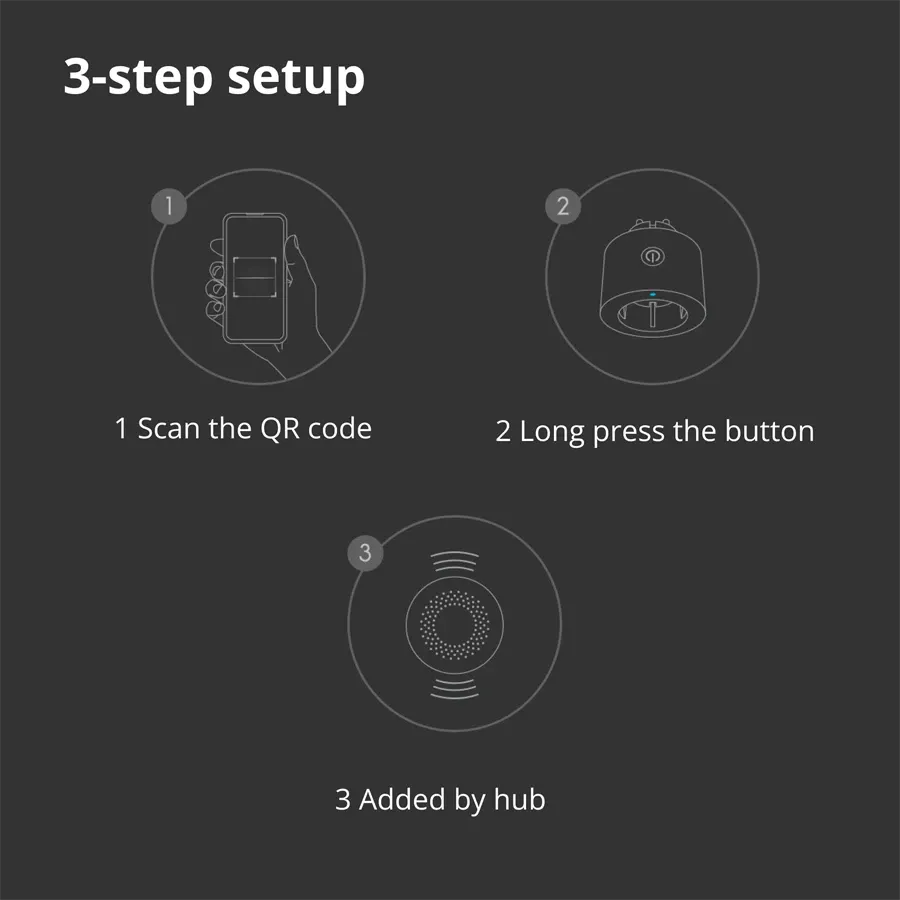 3-step setup

1

1 Scan the QR code

2

2 Long press the button

3

3 Added by hub