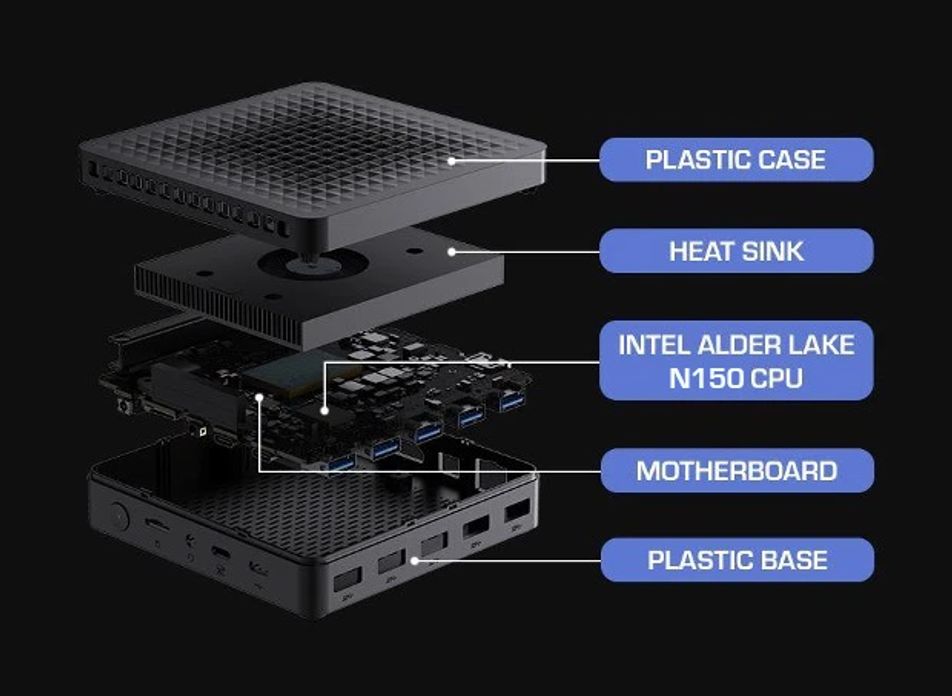 PLASTIC CASE

HEAT SINK

INTEL ALDER LAKE N150 CPU

MOTHERBOARD

PLASTIC BASE