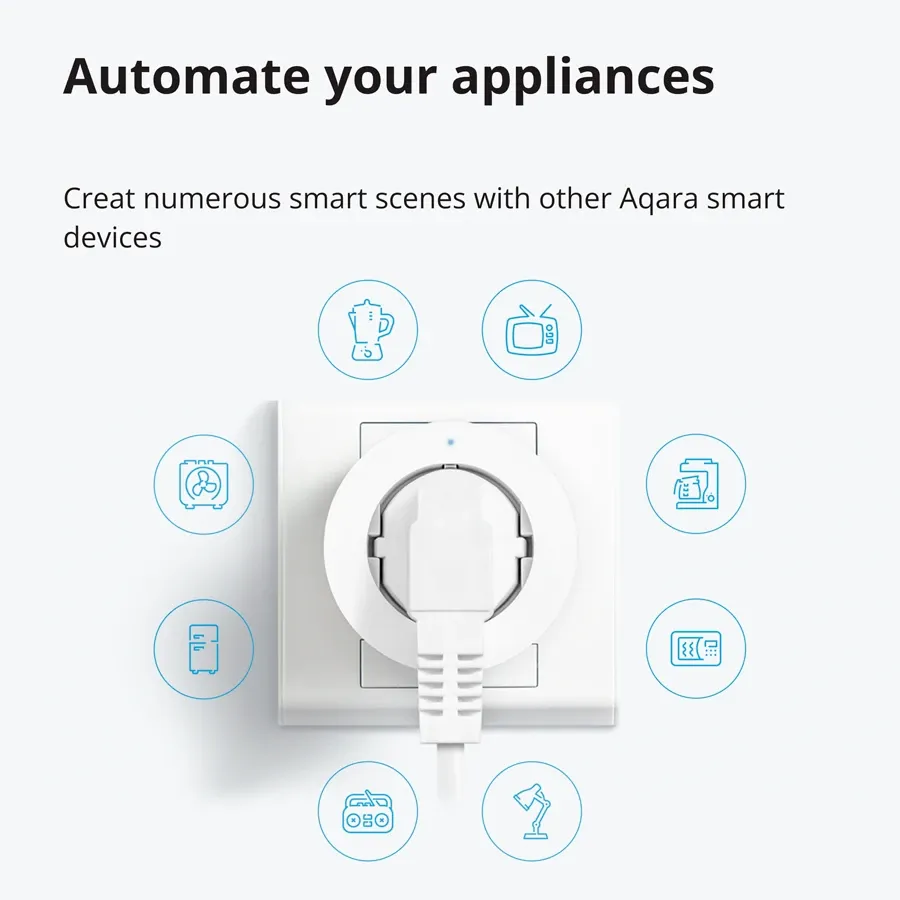 Automate your appliances

Creat numerous smart scenes with other Aqara smart devices