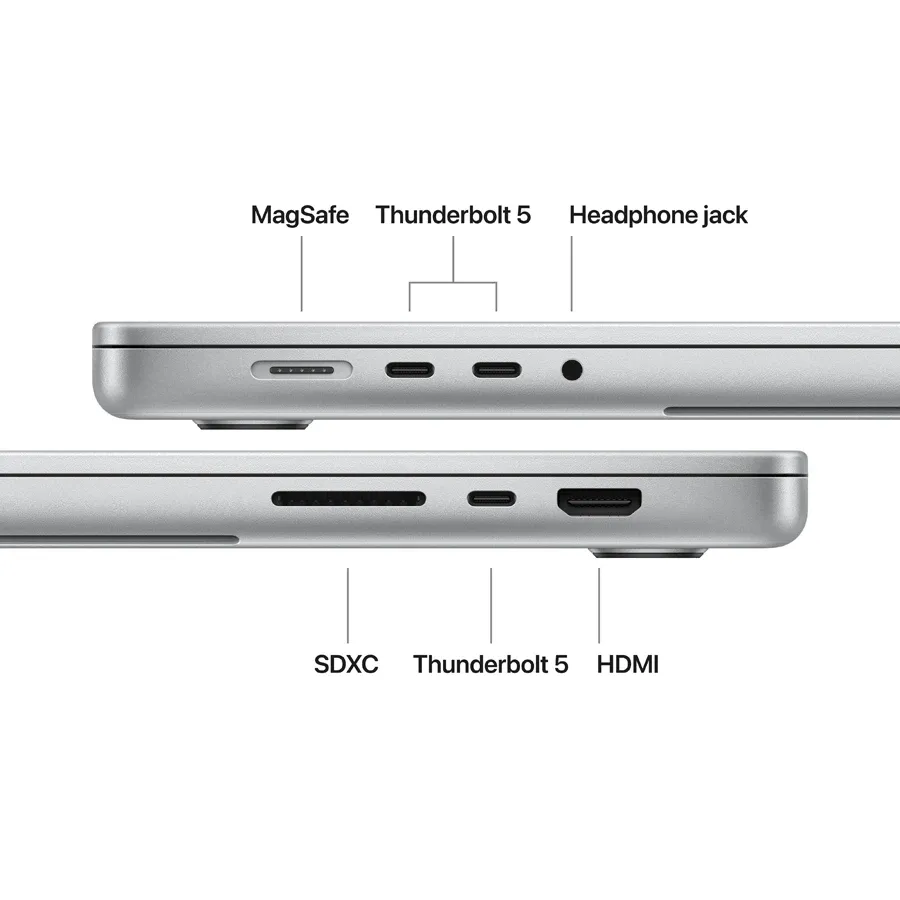 MagSafe Thunderbolt 5 Headphone jack

SDXC Thunderbolt 5 HDMI