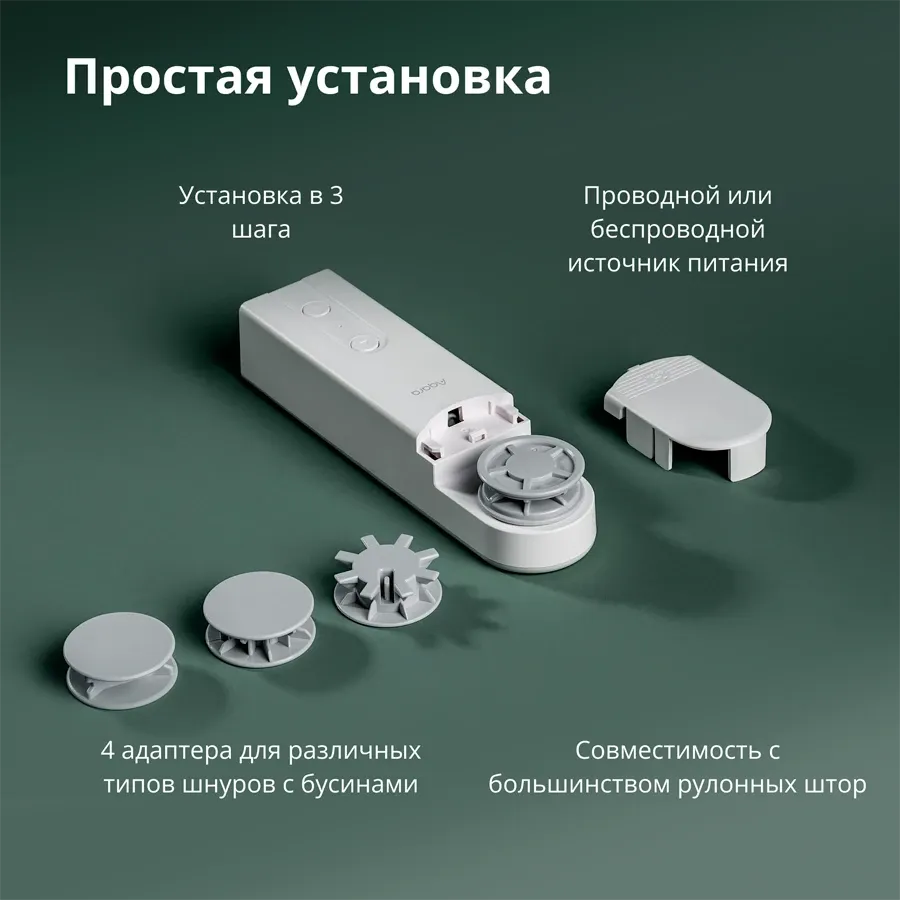 Простая установка

Установка в 3 шага

Проводной или беспроводной источник питания

Aqara

4 адаптера для различных типов шнуров с бусинами

Совместимость с большинством рулонных штор