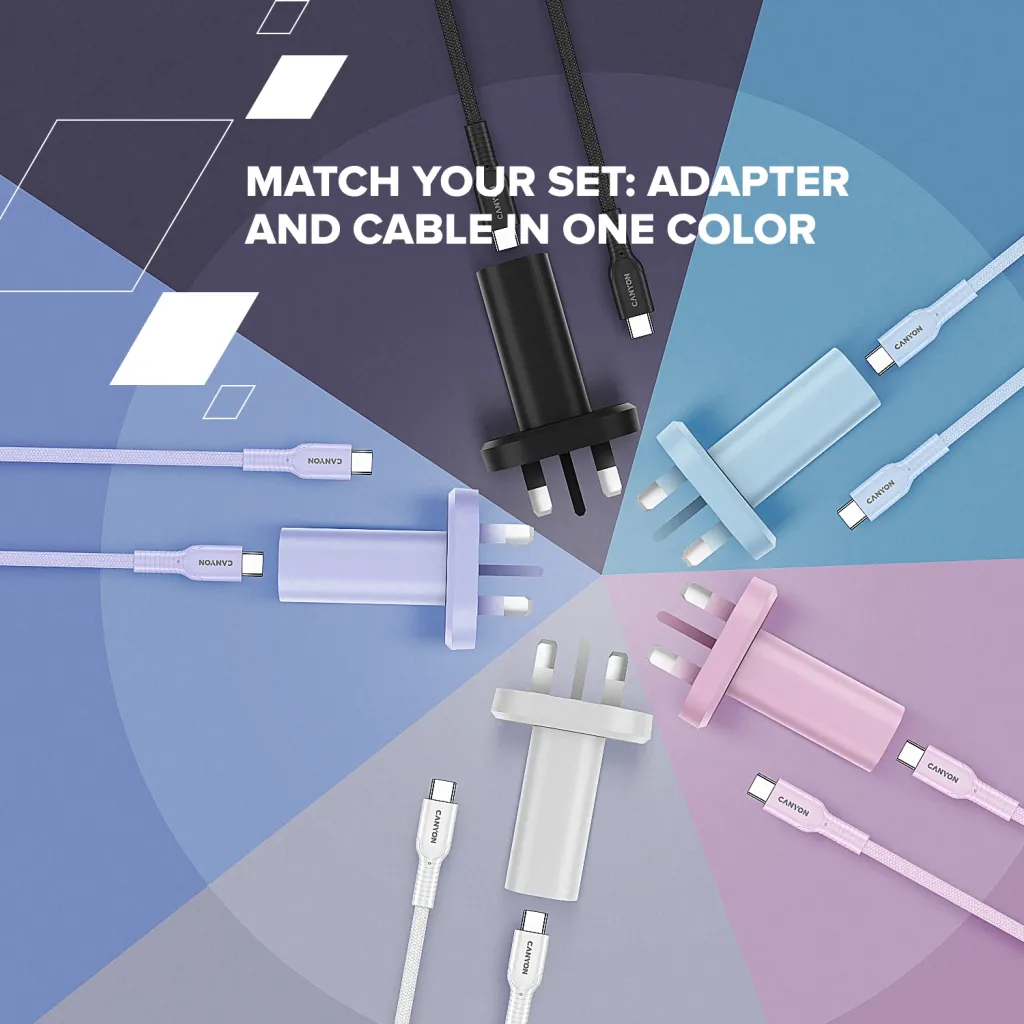 MATCH YOUR SET: ADAPTER AND CABLE IN ONE COLOR

CANYON
CANYON
CANYON
CANYON
CANYON
CANYON
CANYON
CANYON
CANYON
CANYON